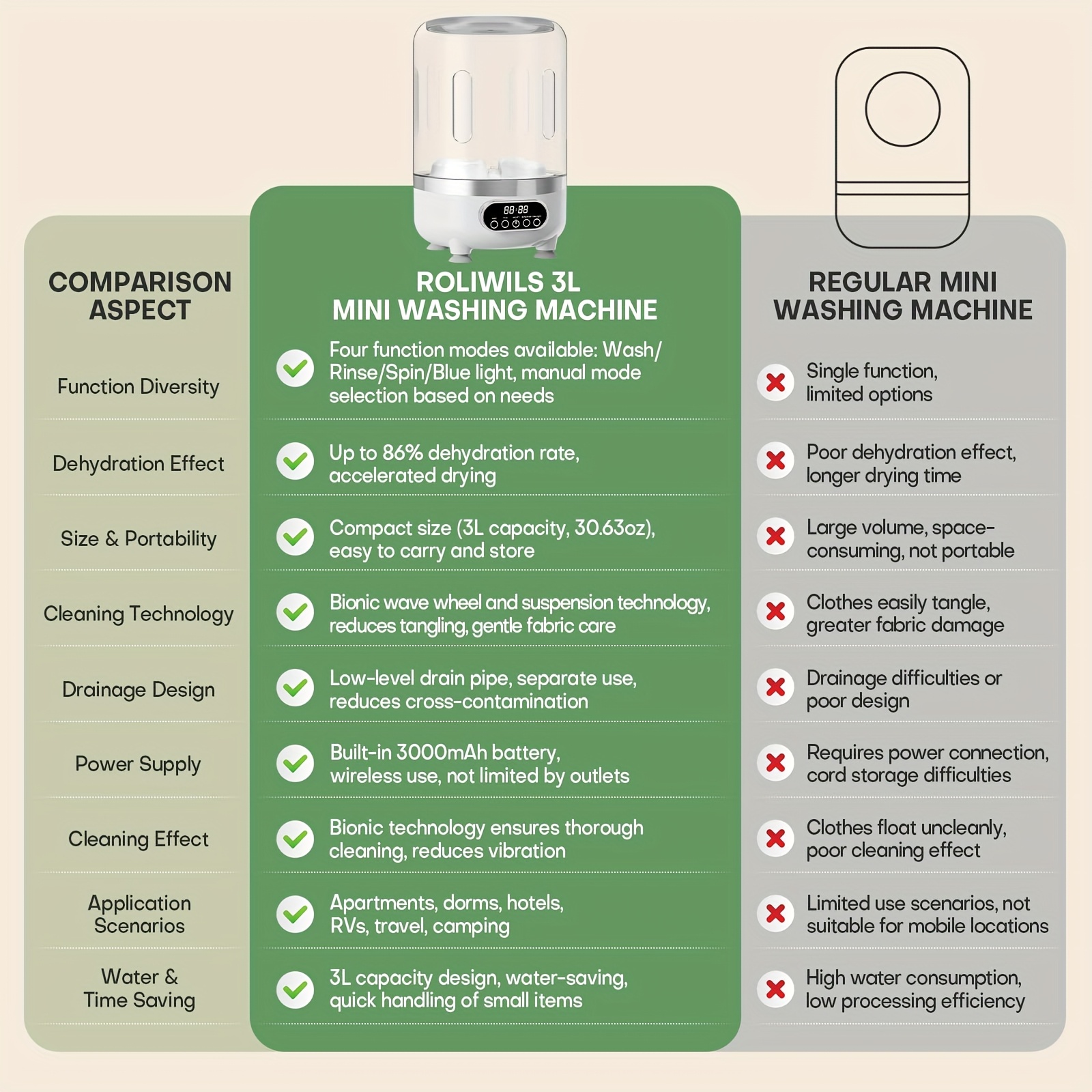 88:88

| COMPARISON ASPECT | ROLIWILS 3L MINI WASHING MACHINE | REGULAR MINI WASHING MACHINE |
|---|---|---|
| Function Diversity | Four function modes available: Wash/ Rinse/Spin/Blue light, manual mode selection based on needs | Single function, limited options |
| Dehydration Effect | Up to 86% dehydration rate, accelerated drying | Poor dehydration effect, longer drying time |
| Size & Portability | Compact size (3L capacity, 30.63oz), easy to carry and store | Large volume, space-consuming, not portable |
| Cleaning Technology | Bionic wave wheel and suspension technology, reduces tangling, gentle fabric care | Clothes easily tangle, greater fabric damage |
| Drainage Design | Low-level drain pipe, separate use, reduces cross-contamination | Drainage difficulties or poor design |
| Power Supply | Built-in 3000mAh battery, wireless use, not limited by outlets | Requires power connection, cord storage difficulties |
| Cleaning Effect | Bionic technology ensures thorough cleaning, reduces vibration | Clothes float uncleanly, poor cleaning effect |
| Application Scenarios | Apartments, dorms, hotels, RVs, travel, camping | Limited use scenarios, not suitable for mobile locations |
| Water & Time Saving | 3L capacity design, water-saving, quick handling of small items | High water consumption, low processing efficiency |