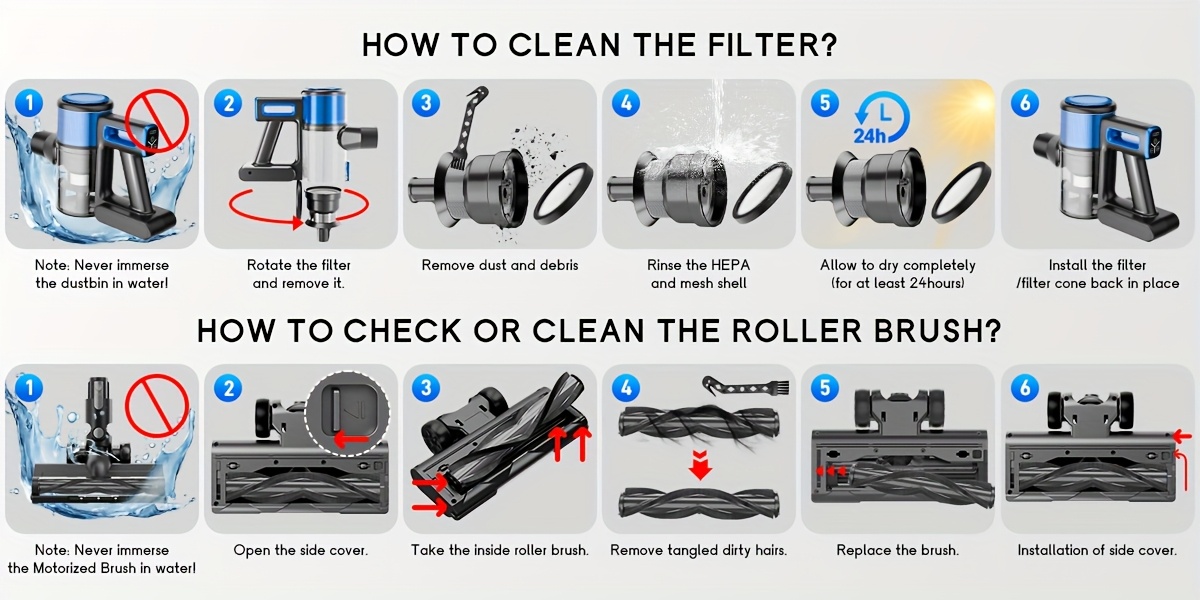 HOW TO CLEAN THE FILTER?

1
Note: Never immerse the dustbin in water!

2
Rotate the filter and remove it.

3
Remove dust and debris

4
Rinse the HEPA and mesh shell

5
24h
Allow to dry completely (for at least 24hours)

6
Install the filter /filter cone back in place

HOW TO CHECK OR CLEAN THE ROLLER BRUSH?

1
Note: Never immerse the Motorized Brush in water!

2
Open the side cover.

3
Take the inside roller brush.

4
Remove tangled dirty hairs.

5
Replace the brush.

6
Installation of side cover.