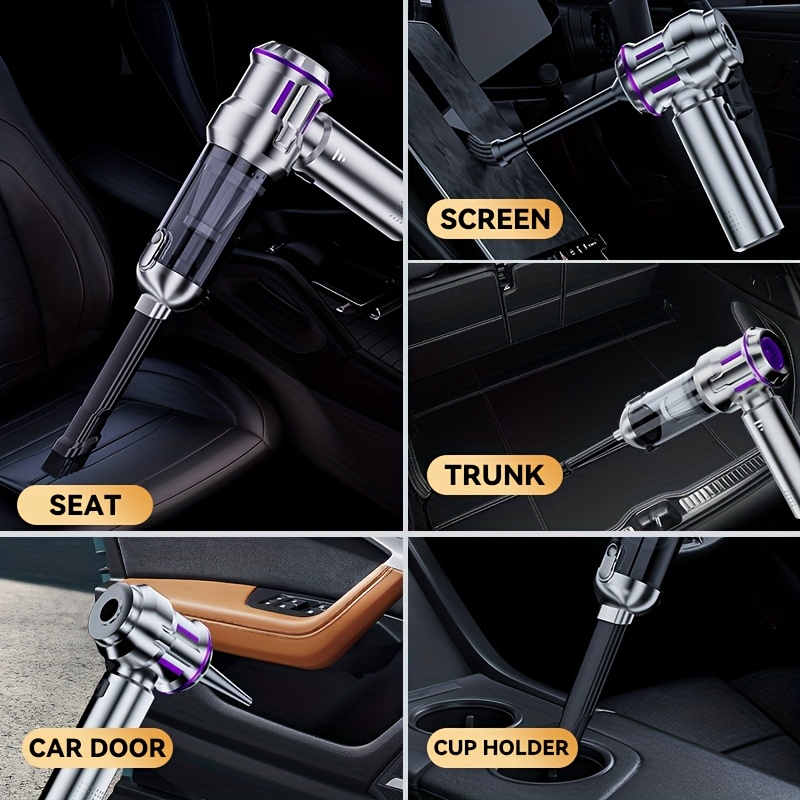 SEAT

SCREEN

TRUNK

CAR DOOR

CUP HOLDER