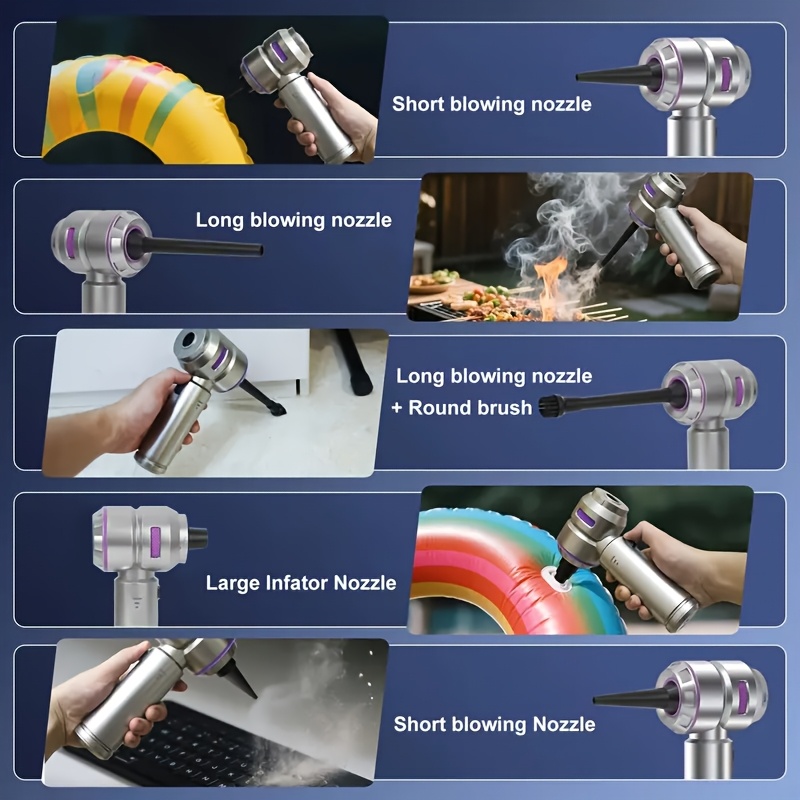 Short blowing nozzle

Long blowing nozzle

Long blowing nozzle
+ Round brush

Large Infator Nozzle

Short blowing Nozzle